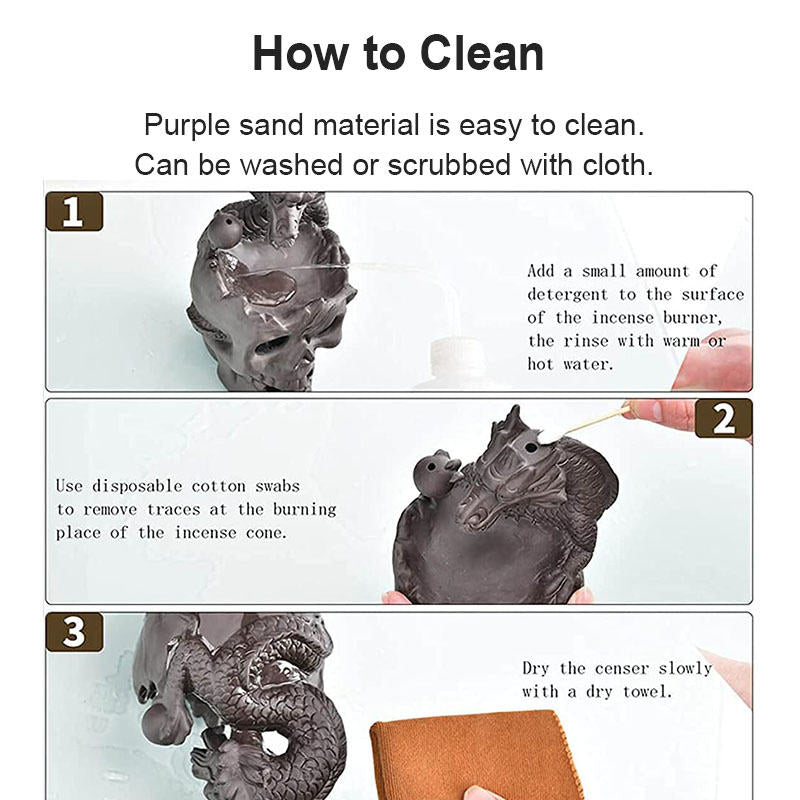 How to Clean

Purple sand material is easy to clean. Can be washed or scrubbed with cloth.

1

Add a small amount of detergent to the surface of the incense burner, the rinse with warm or hot water.

2

Use disposable cotton swabs to remove traces at the burning place of the incense cone.

3

Dry the censer slowly with a dry towel.