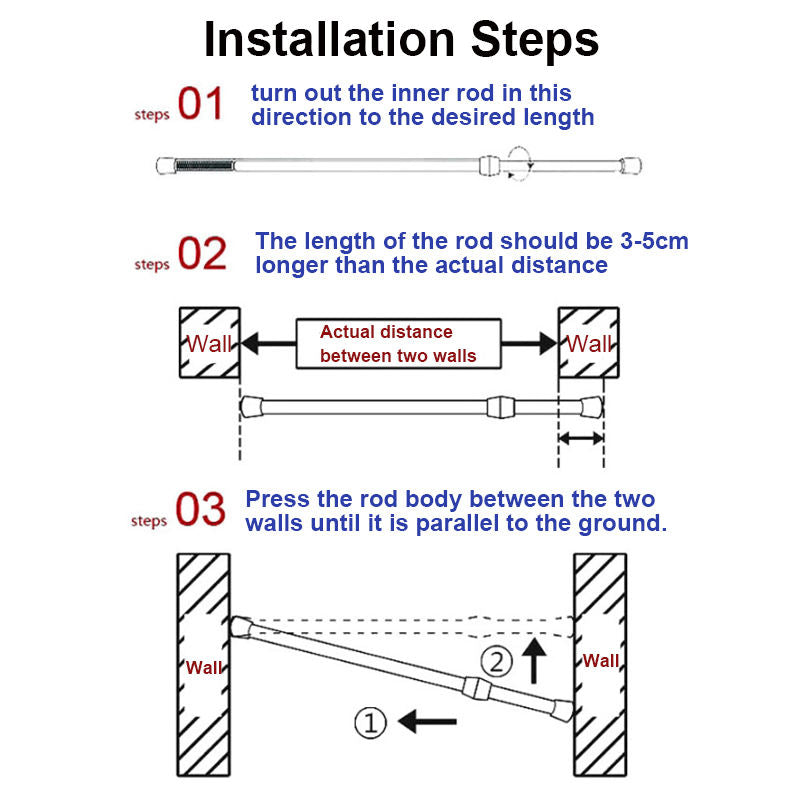 Installation Steps

steps 01 turn out the inner rod in this direction to the desired length

steps 02 The length of the rod should be 3-5cm longer than the actual distance

Wall

Actual distance between two walls

Wall

steps 03 Press the rod body between the two walls until it is parallel to the ground.

Wall

②

Wall

①