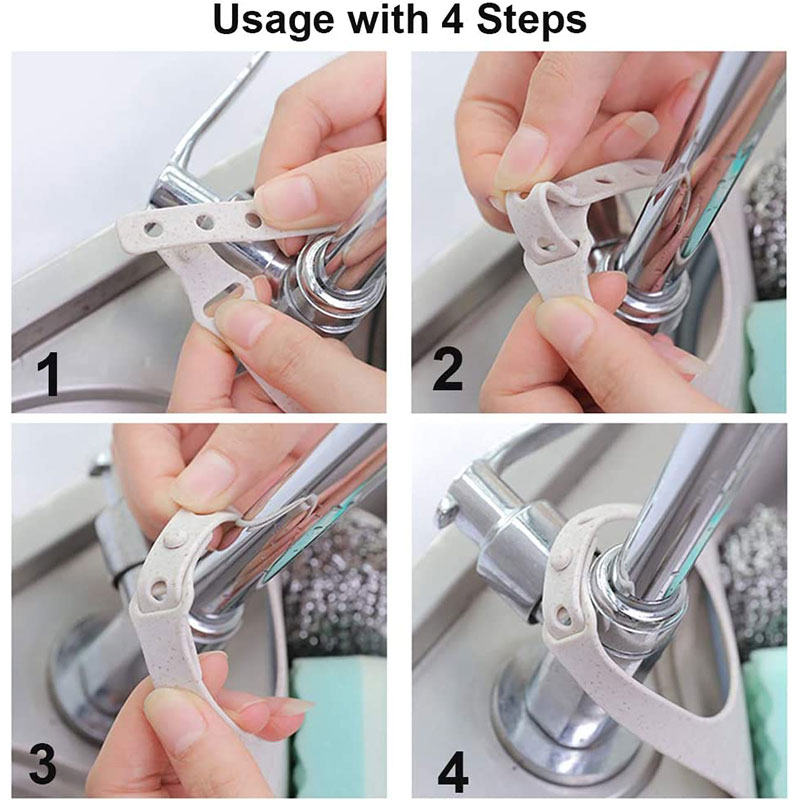 Usage with 4 Steps

1

2

3

4