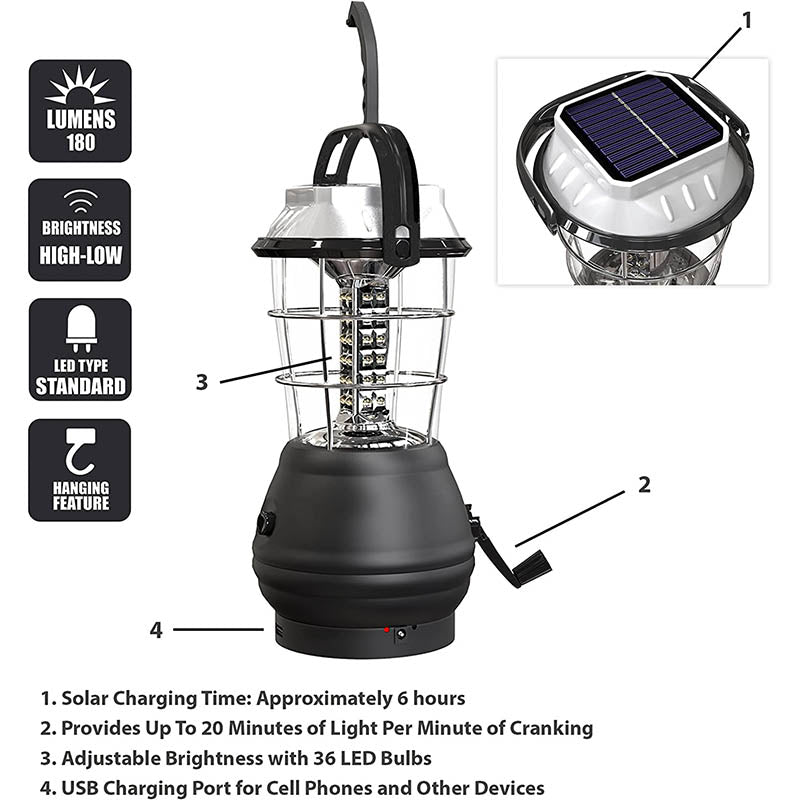 LUMENS
180

BRIGHTNESS
HIGH-LOW

LED TYPE
STANDARD

HANGING
FEATURE

1

3

2

4

1. Solar Charging Time: Approximately 6 hours
2. Provides Up To 20 Minutes of Light Per Minute of Cranking
3. Adjustable Brightness with 36 LED Bulbs
4. USB Charging Port for Cell Phones and Other Devices