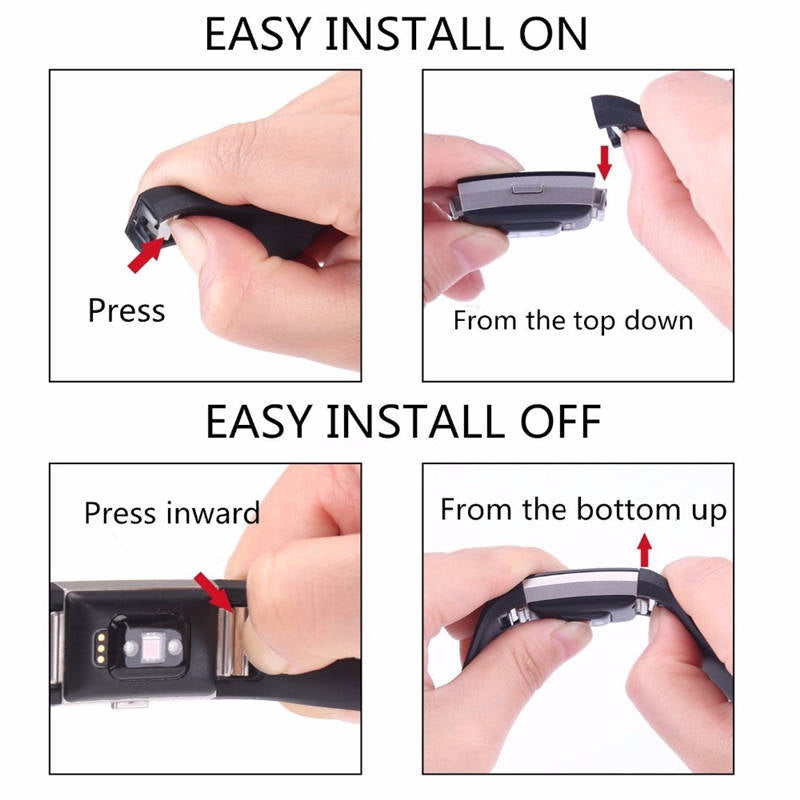 EASY INSTALL ON

Press

From the top down

EASY INSTALL OFF

Press inward

From the bottom up