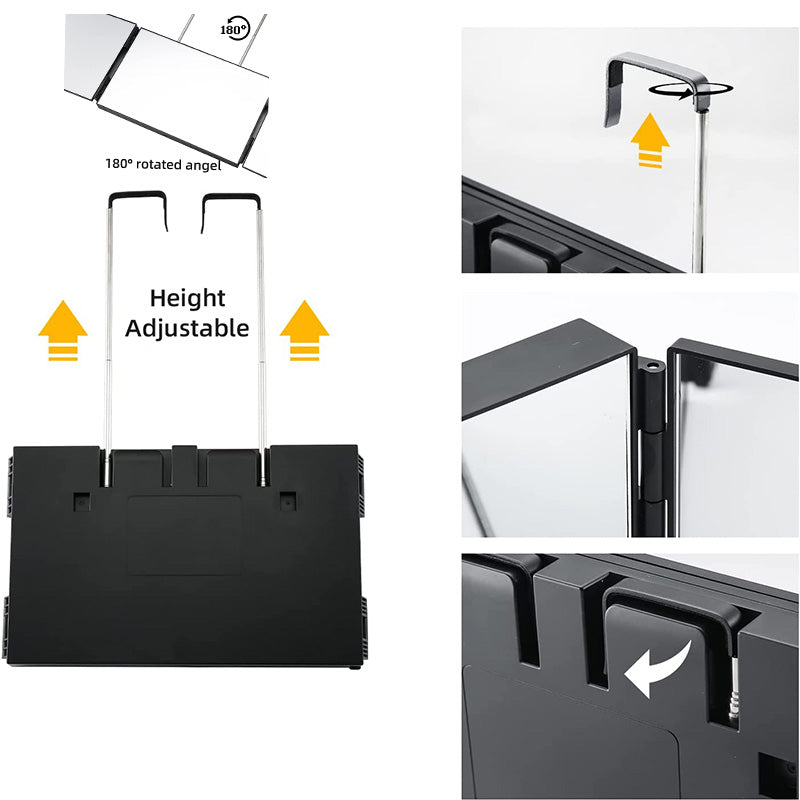 180°

180° rotated angel

Height Adjustable