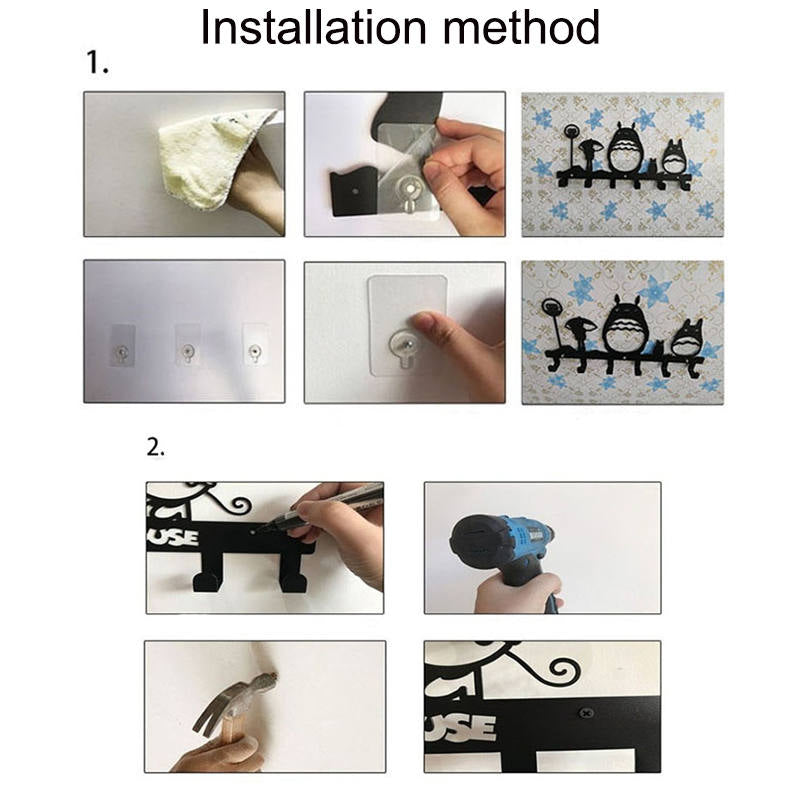 Installation method

1.

2.

USE

USE