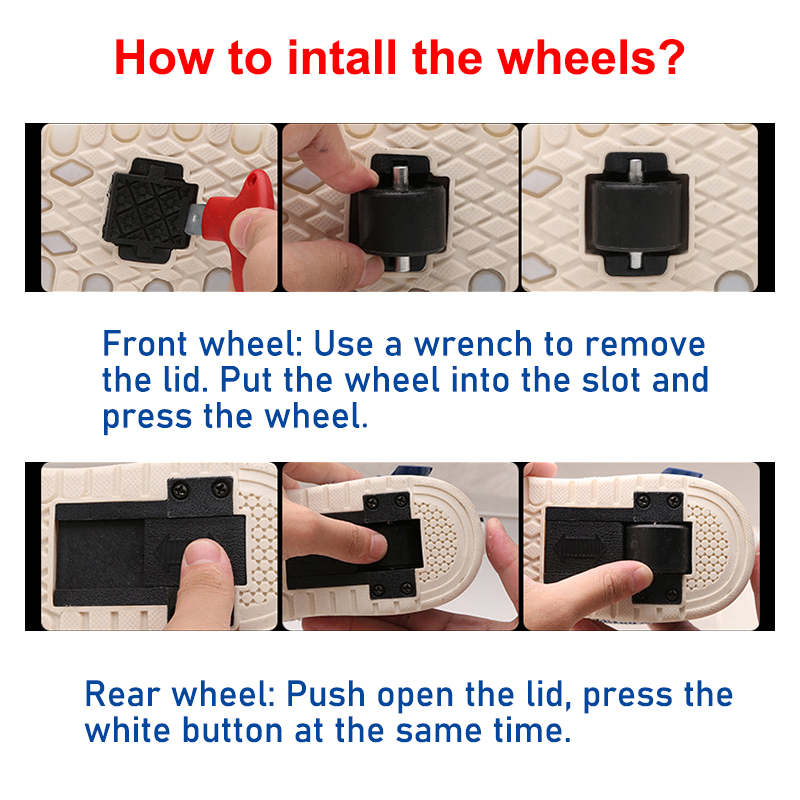 How to intall the wheels?

Front wheel: Use a wrench to remove the lid. Put the wheel into the slot and press the wheel.

Rear wheel: Push open the lid, press the white button at the same time.