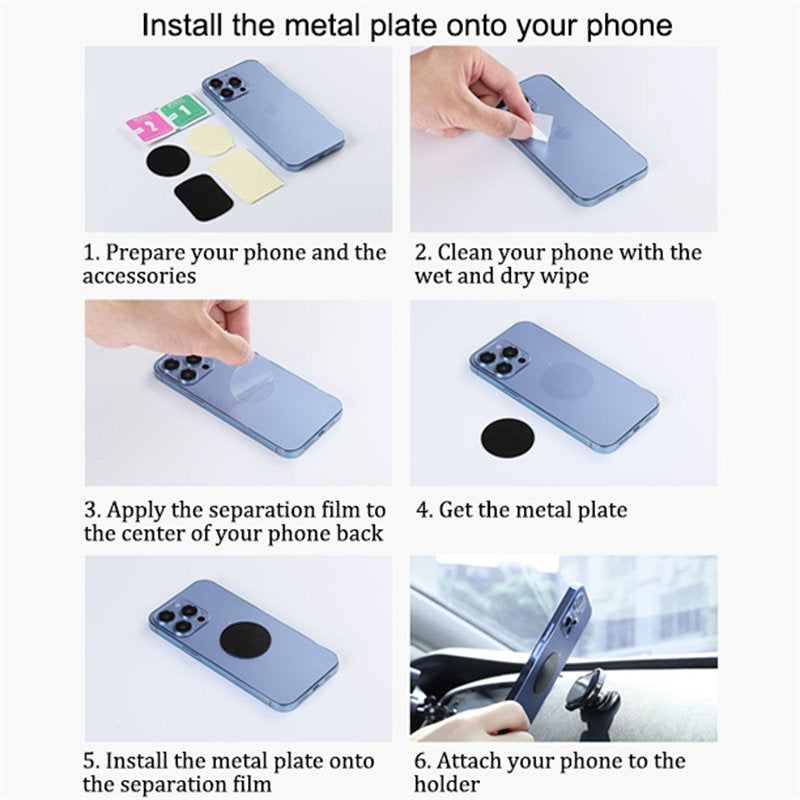 Install the metal plate onto your phone

2

1

1. Prepare your phone and the accessories

2. Clean your phone with the wet and dry wipe

3. Apply the separation film to the center of your phone back

4. Get the metal plate

5. Install the metal plate onto the separation film

6. Attach your phone to the holder