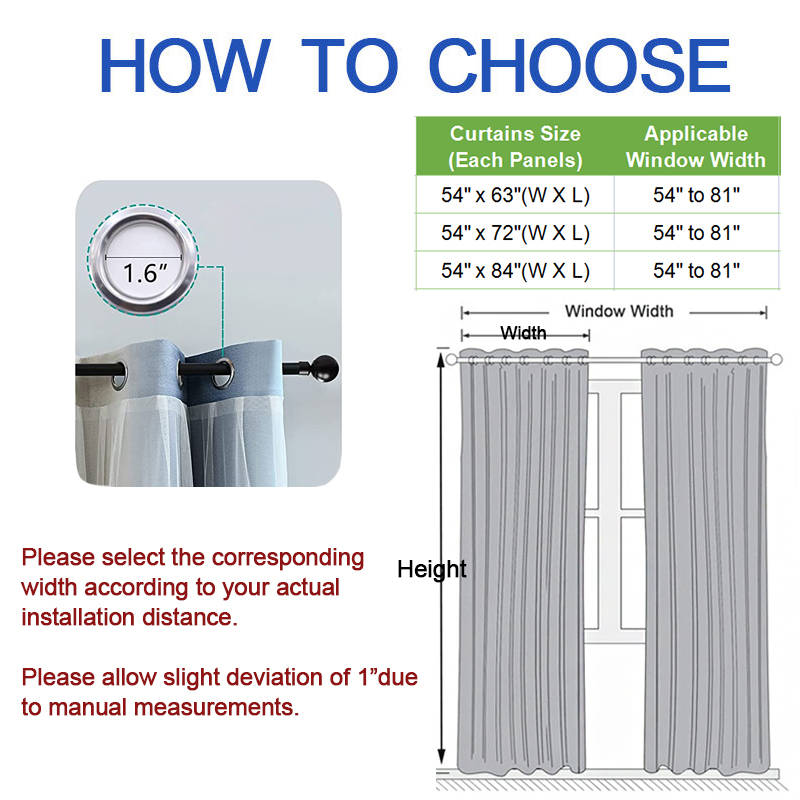 HOW TO CHOOSE

| Curtains Size (Each Panels) | Applicable Window Width |
|---|---|
| 54" x 63"(W X L) | 54" to 81" |
| 54" x 72"(W X L) | 54" to 81" |
| 54" x 84"(W X L) | 54" to 81" |

1.6″

Window Width

Width

Height

Please select the corresponding width according to your actual installation distance.

Please allow slight deviation of 1”due to manual measurements.