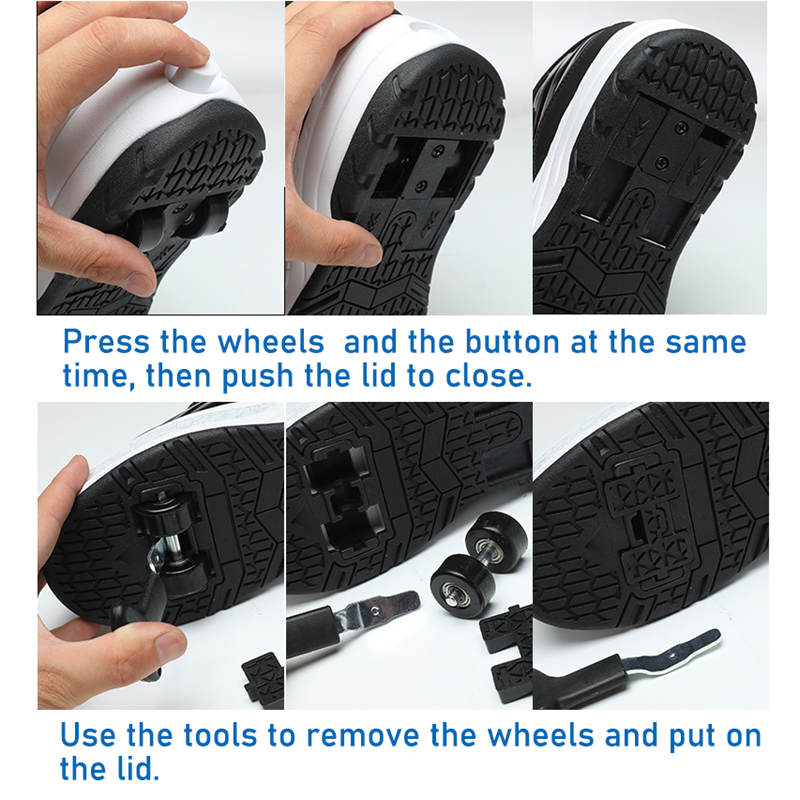 Press the wheels  and the button at the same time, then push the lid to close.

Use the tools to remove the wheels and put on the lid.