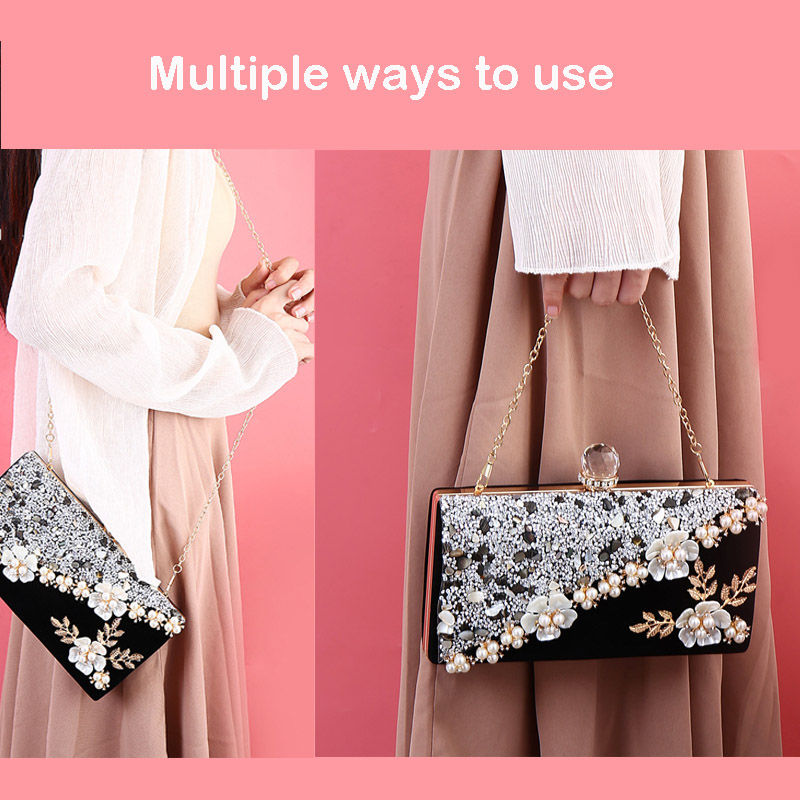 Multiple ways to use