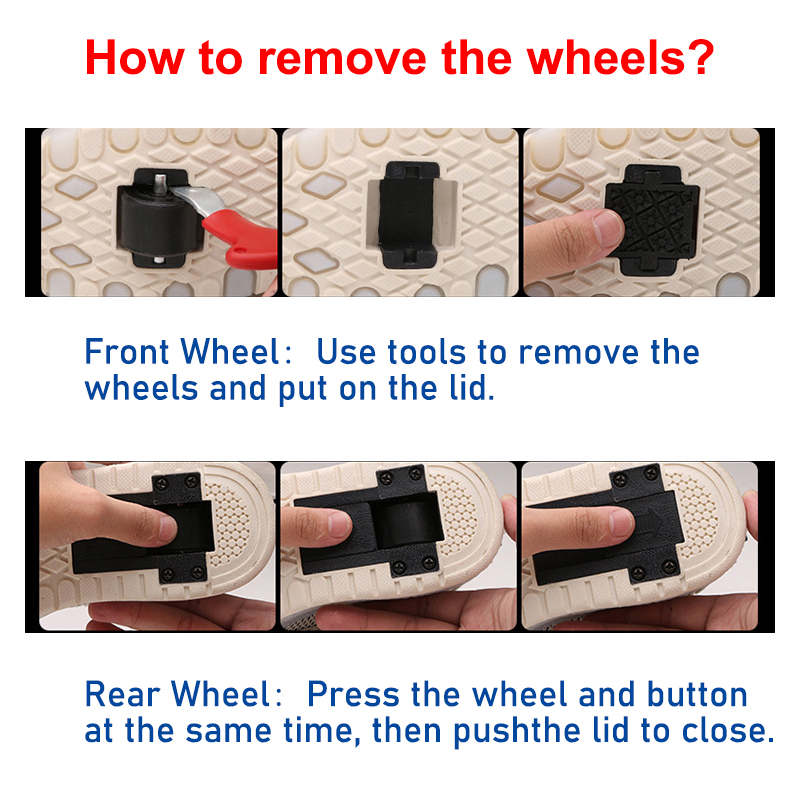 How to remove the wheels?

Front Wheel: Use tools to remove the wheels and put on the lid.

Rear Wheel: Press the wheel and button at the same time, then pushthe lid to close.