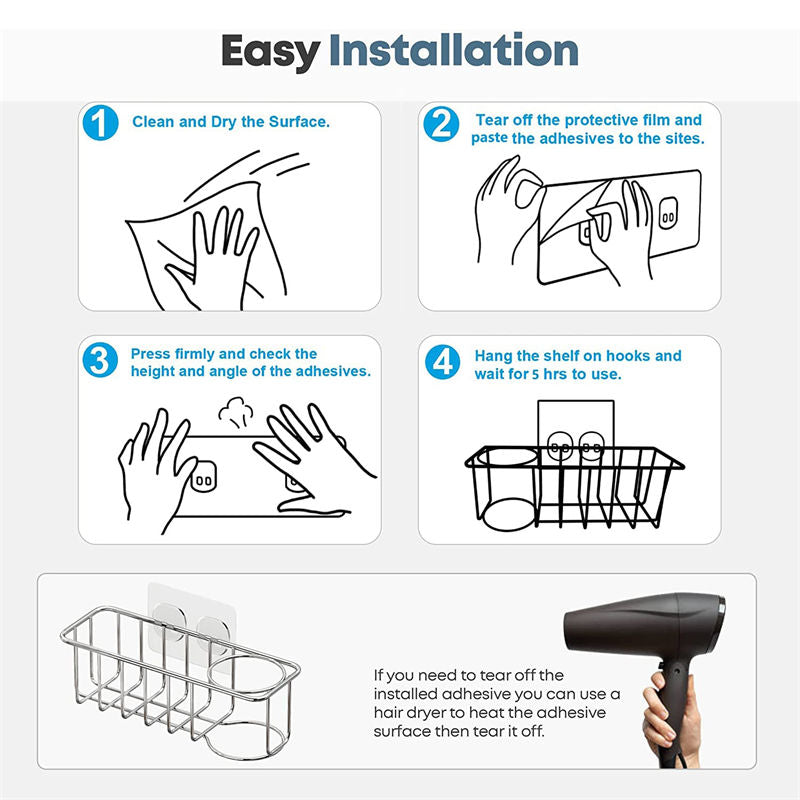 Easy Installation

1 Clean and Dry the Surface.

2 Tear off the protective film and paste the adhesives to the sites.

3 Press firmly and check the height and angle of the adhesives.

4 Hang the shelf on hooks and wait for 5 hrs to use.

If you need to tear off the installed adhesive you can use a hair dryer to heat the adhesive surface then tear it off.